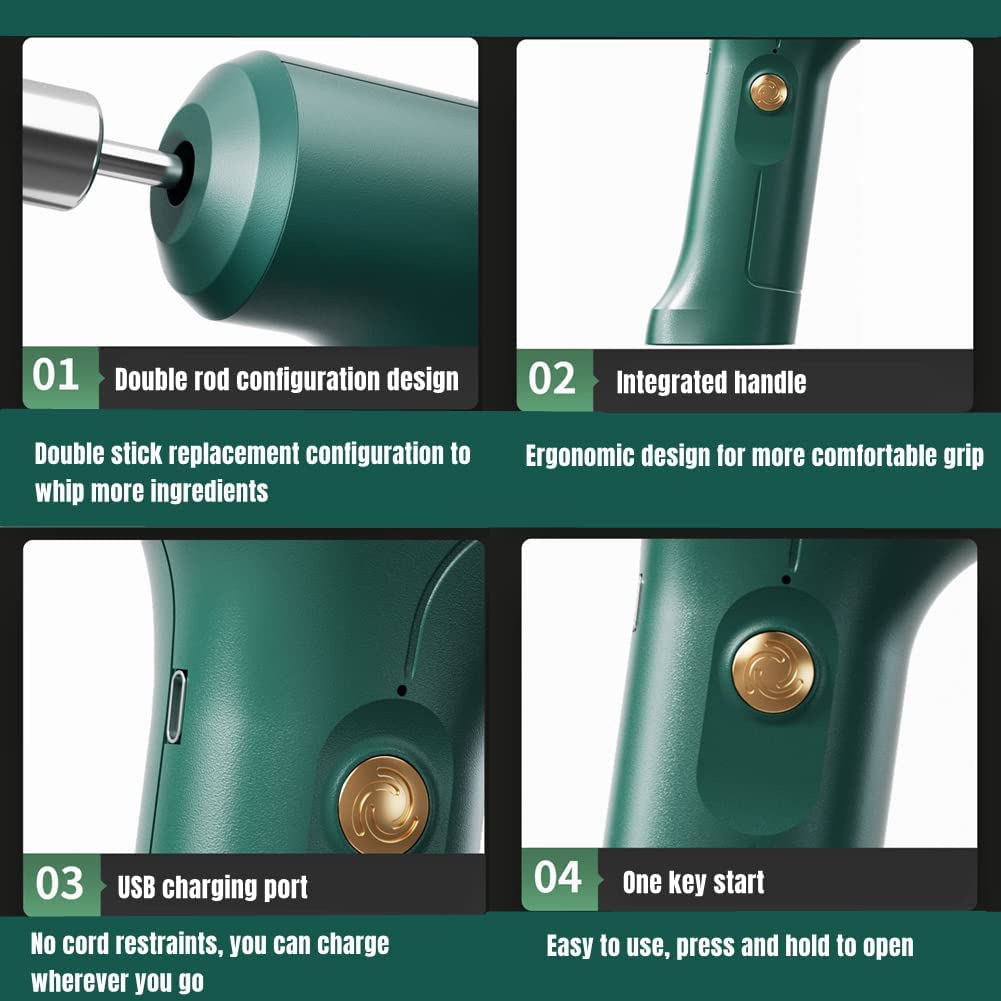 01 Double rod configuration design

Double stick replacement configuration to whip more ingredients

02 Integrated handle

Ergonomic design for more comfortable grip

03 USB charging port

No cord restraints, you can charge wherever you go

04 One key start

Easy to use, press and hold to open