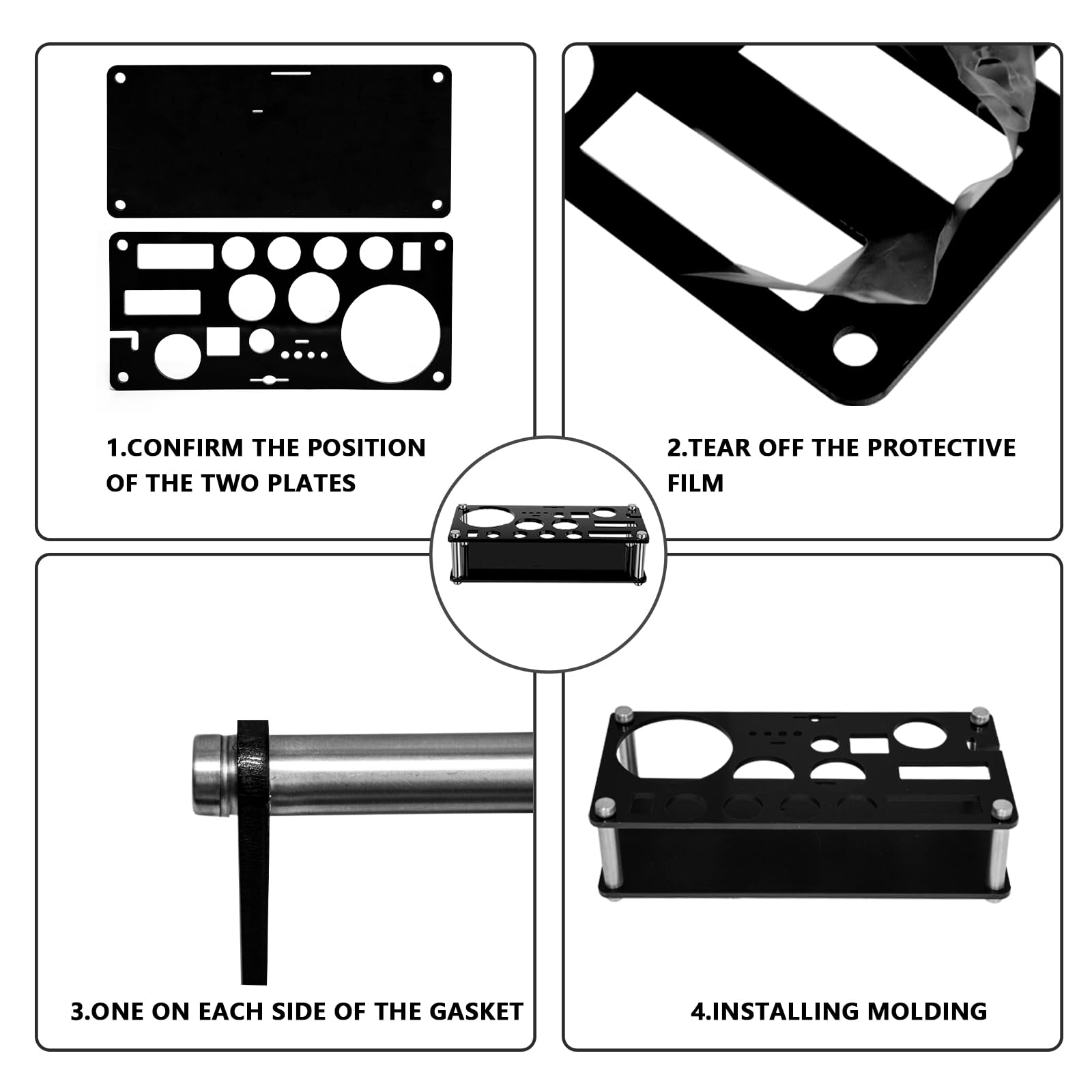 1.CONFIRM THE POSITION OF THE TWO PLATES

2.TEAR OFF THE PROTECTIVE FILM

3.ONE ON EACH SIDE OF THE GASKET

4.INSTALLING MOLDING