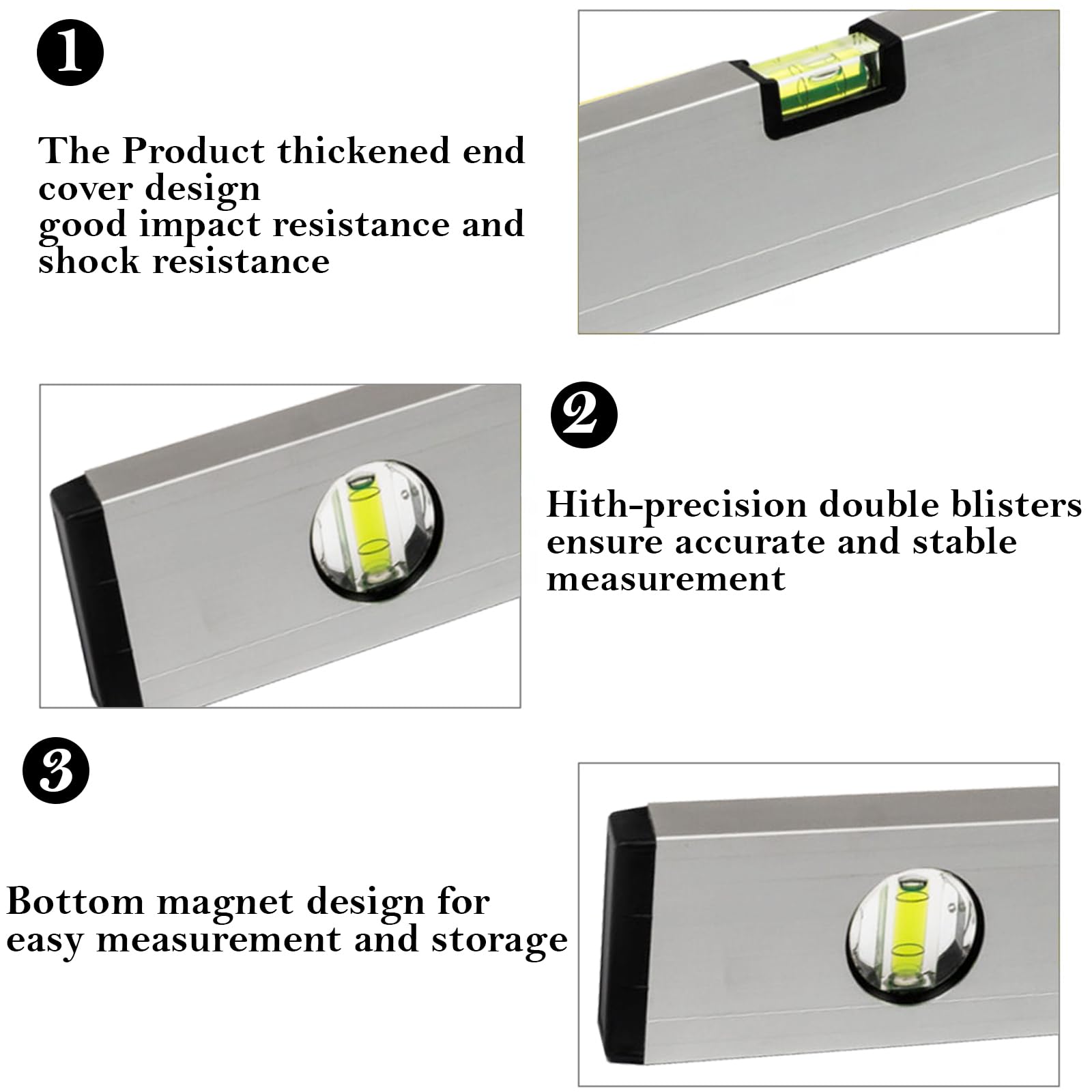 1

The Product thickened end cover design
good impact resistance and shock resistance

2

Hith-precision double blisters ensure accurate and stable measurement

3

Bottom magnet design for easy measurement and storage