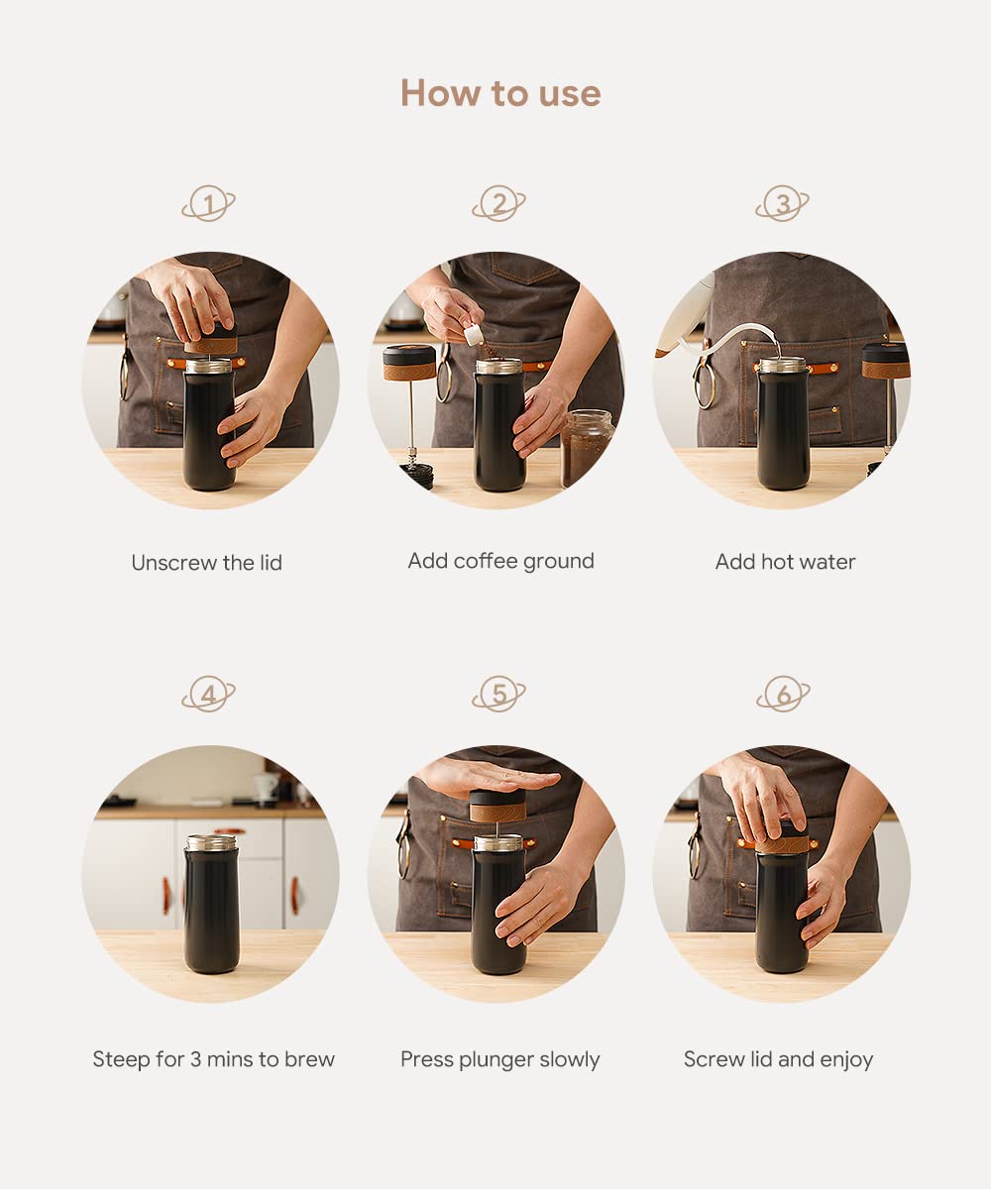 How to use

1

Unscrew the lid

2

Add coffee ground

3

Add hot water

4

Steep for 3 mins to brew

5

Press plunger slowly

6

Screw lid and enjoy