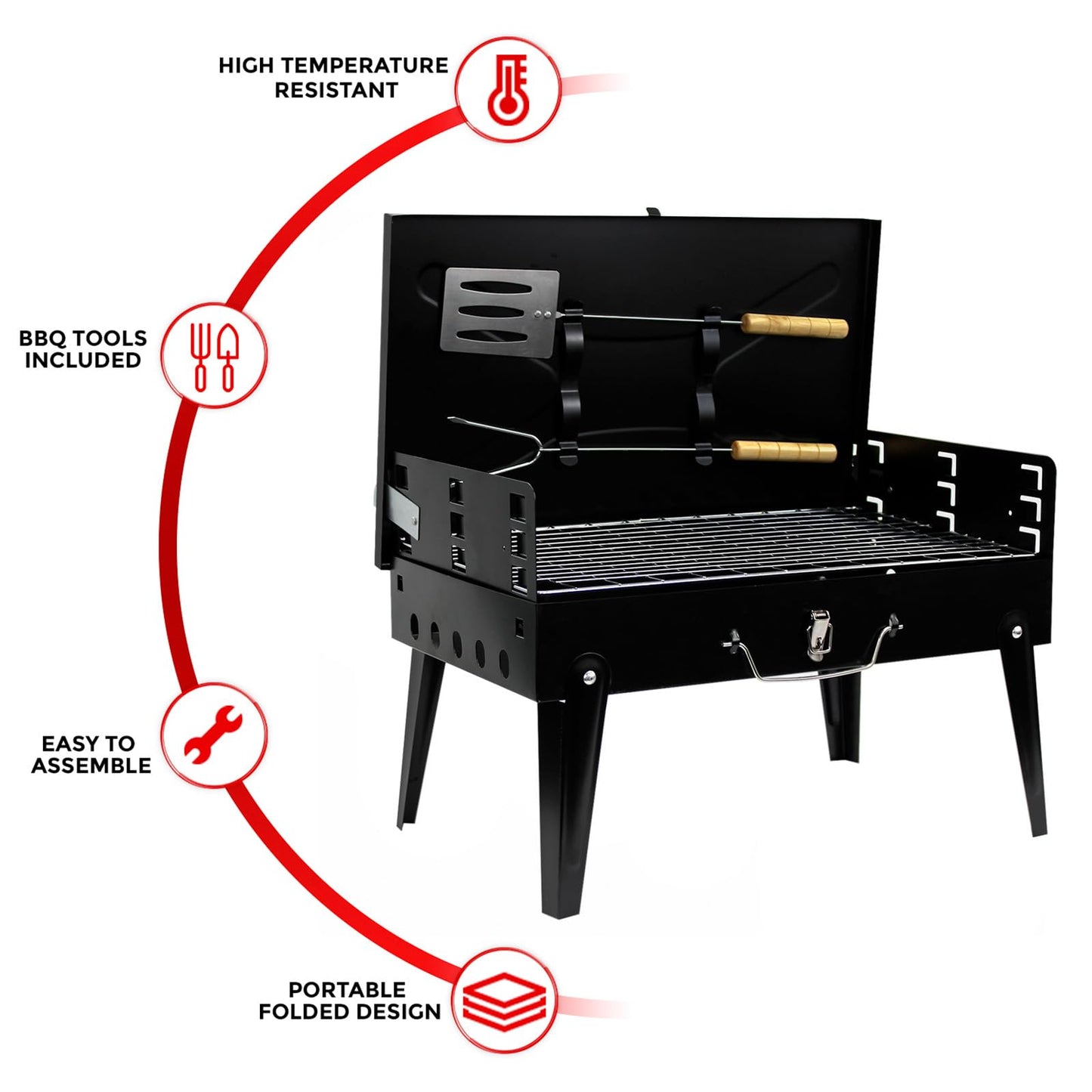 HIGH TEMPERATURE RESISTANT

BBQ TOOLS INCLUDED

EASY TO ASSEMBLE

PORTABLE FOLDED DESIGN