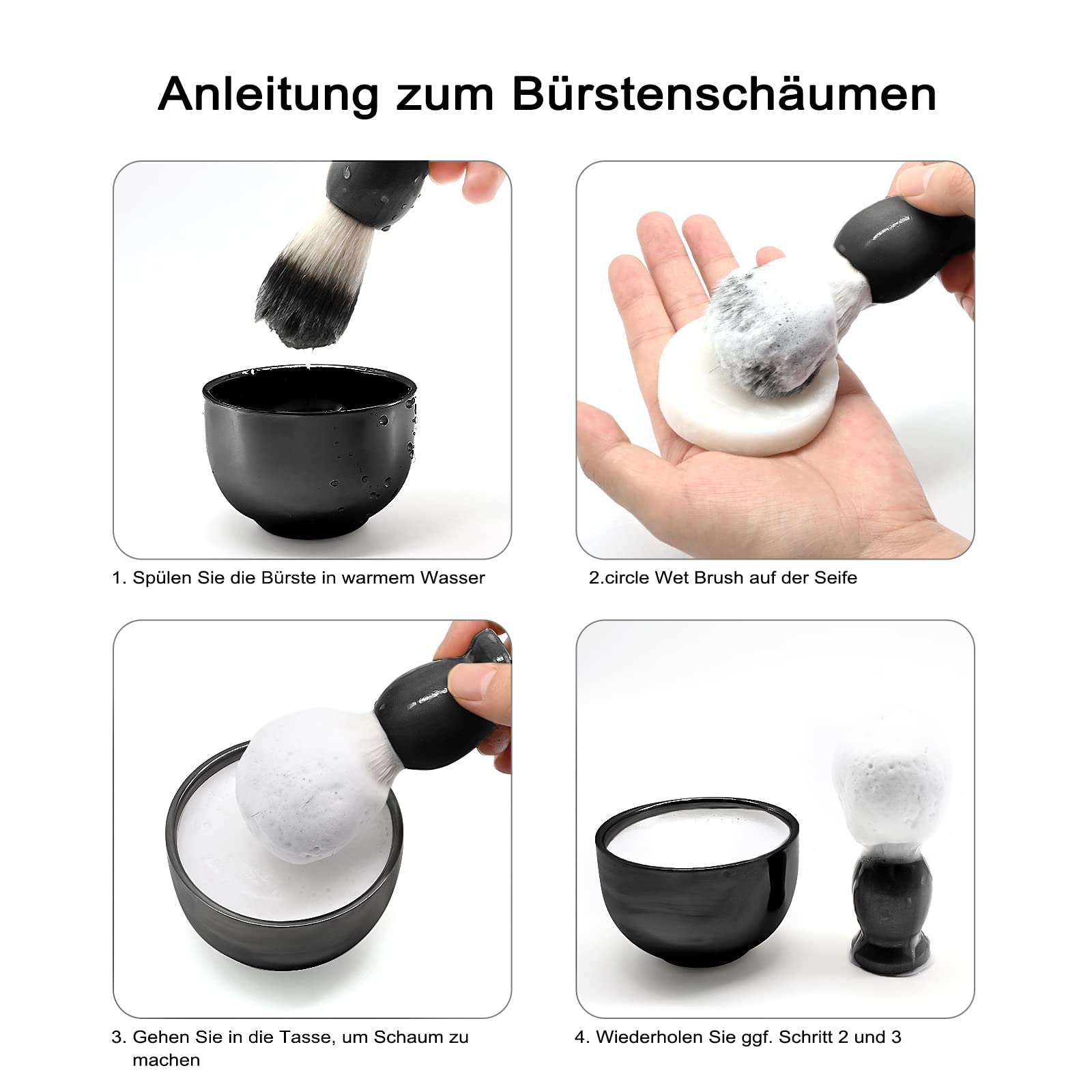 Anleitung zum Bürstenschäumen

1. Spülen Sie die Bürste in warmem Wasser

2.circle Wet Brush auf der Seife

3. Gehen Sie in die Tasse, um Schaum zu machen

4. Wiederholen Sie ggf. Schritt 2 und 3