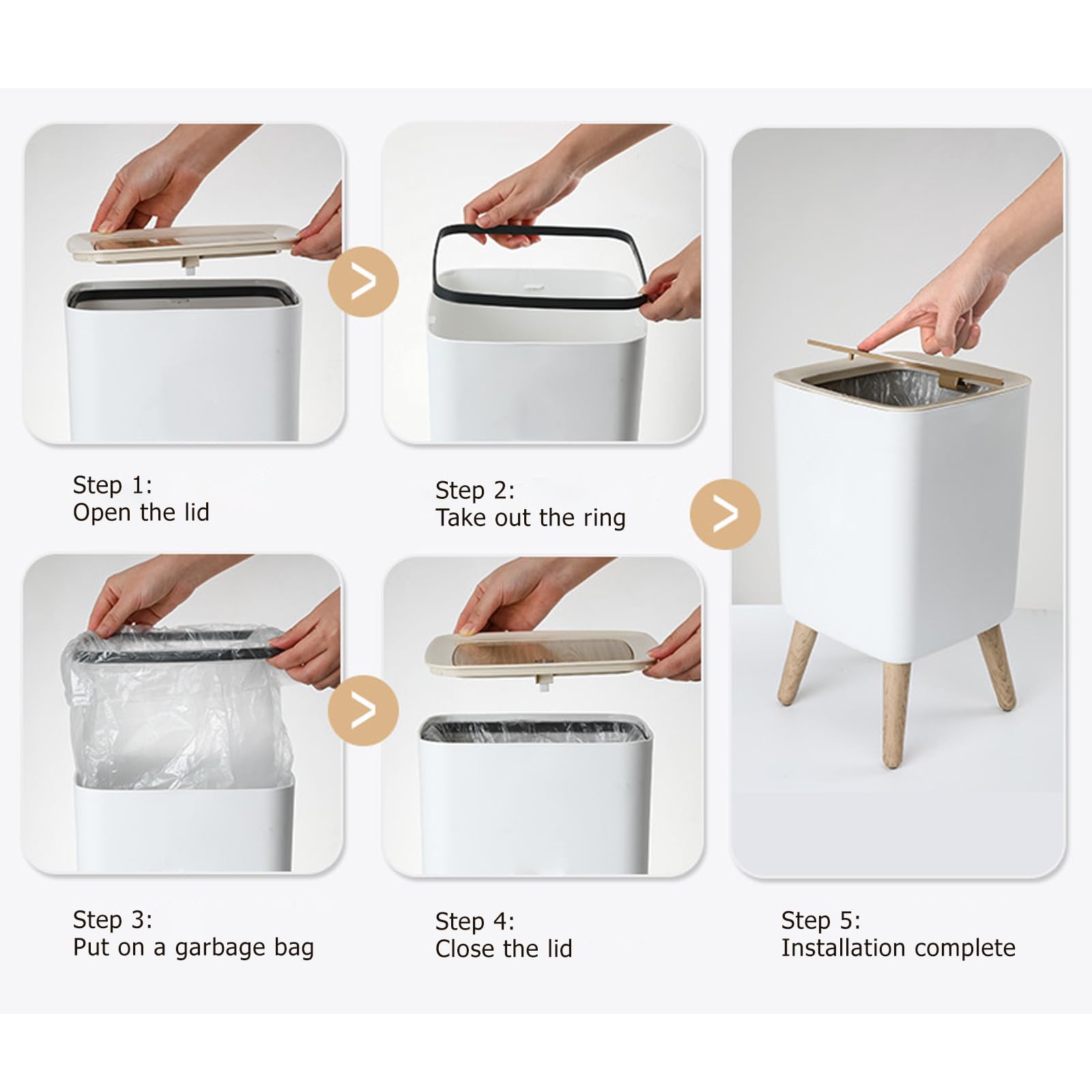 Step 1:
Open the lid

Step 2:
Take out the ring

Step 3:
Put on a garbage bag

Step 4:
Close the lid

Step 5:
Installation complete