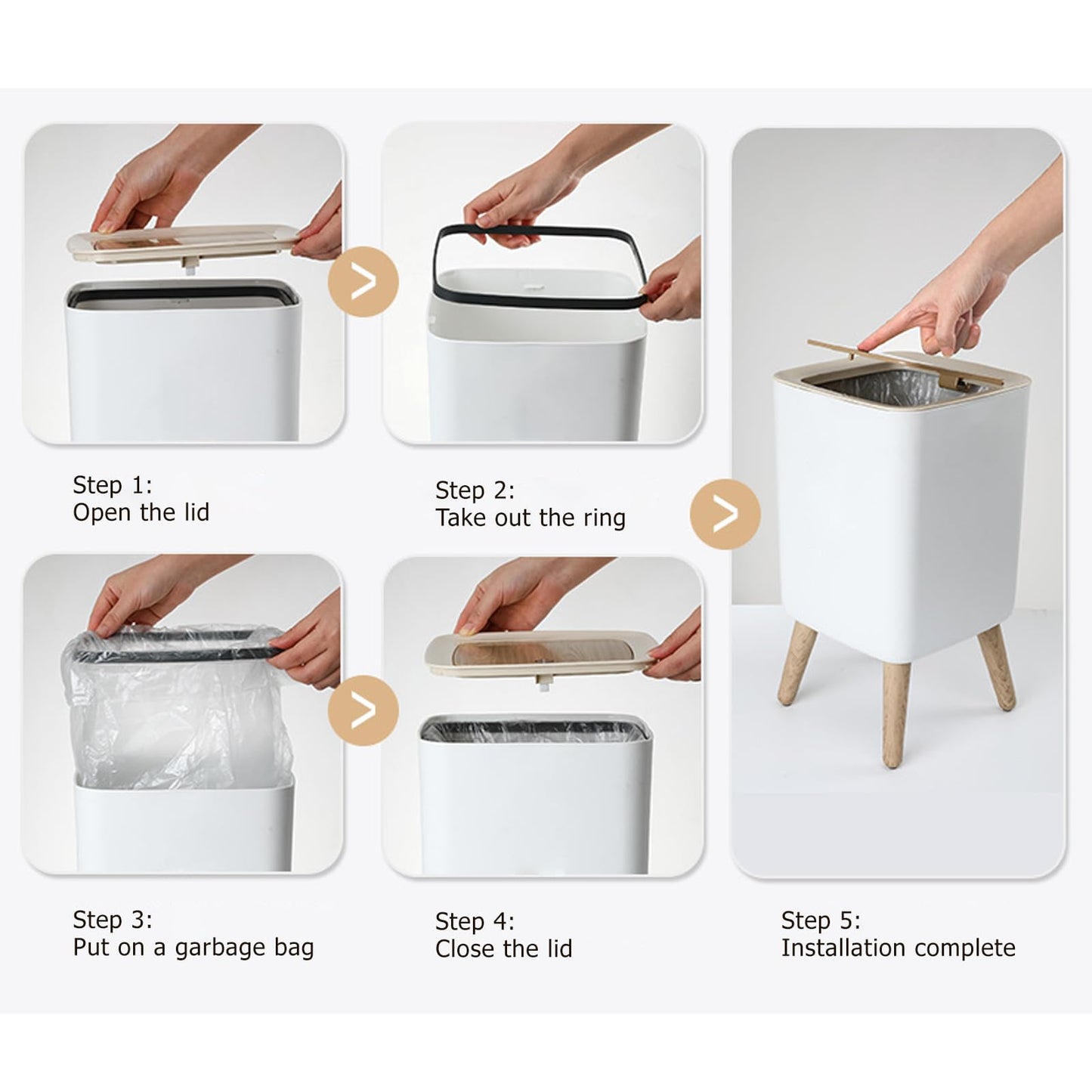 Step 1:
Open the lid

Step 2:
Take out the ring

Step 3:
Put on a garbage bag

Step 4:
Close the lid

Step 5:
Installation complete