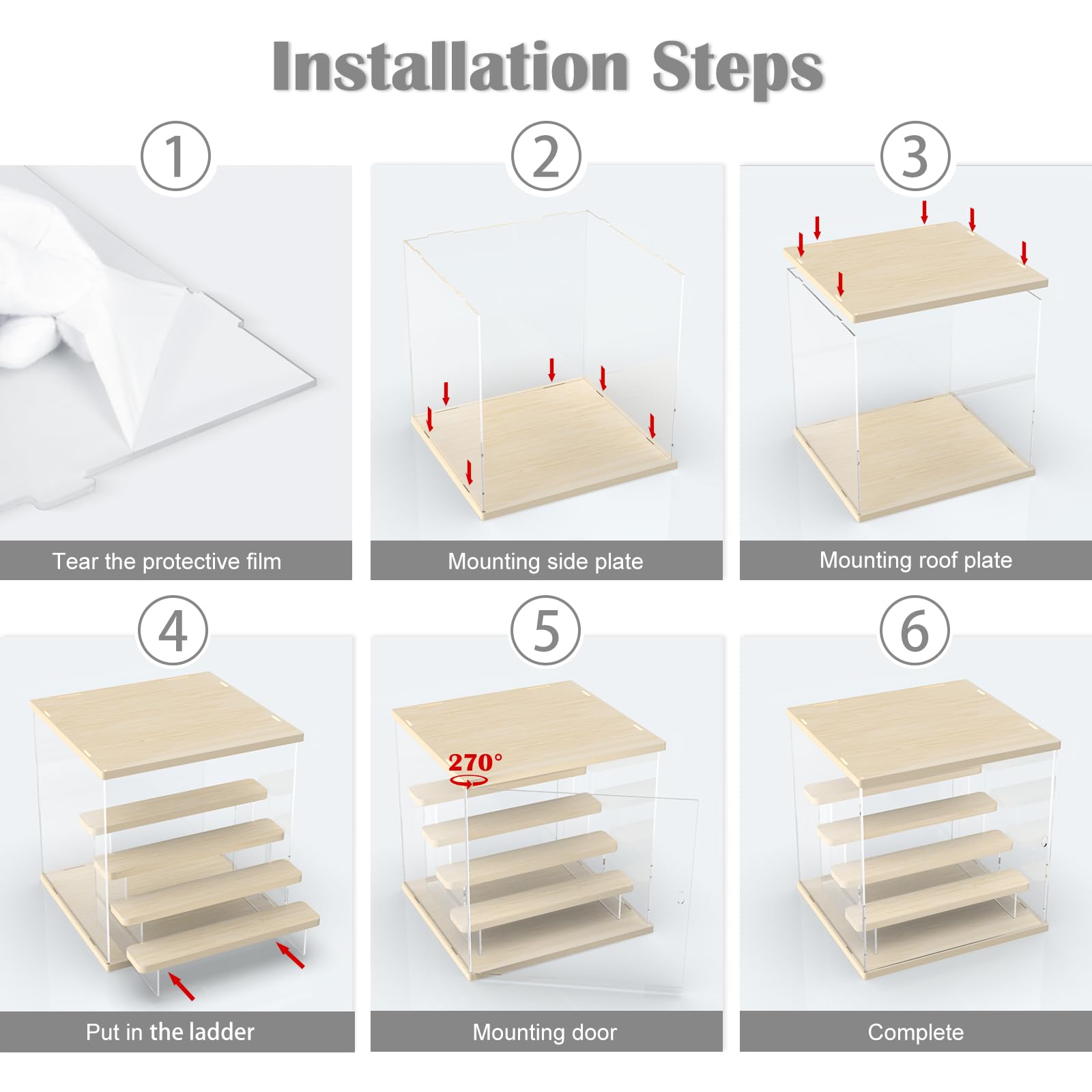 Installation Steps

1

Tear the protective film

2

Mounting side plate

3

Mounting roof plate

4

Put in the ladder

5

270°

Mounting door

6

Complete