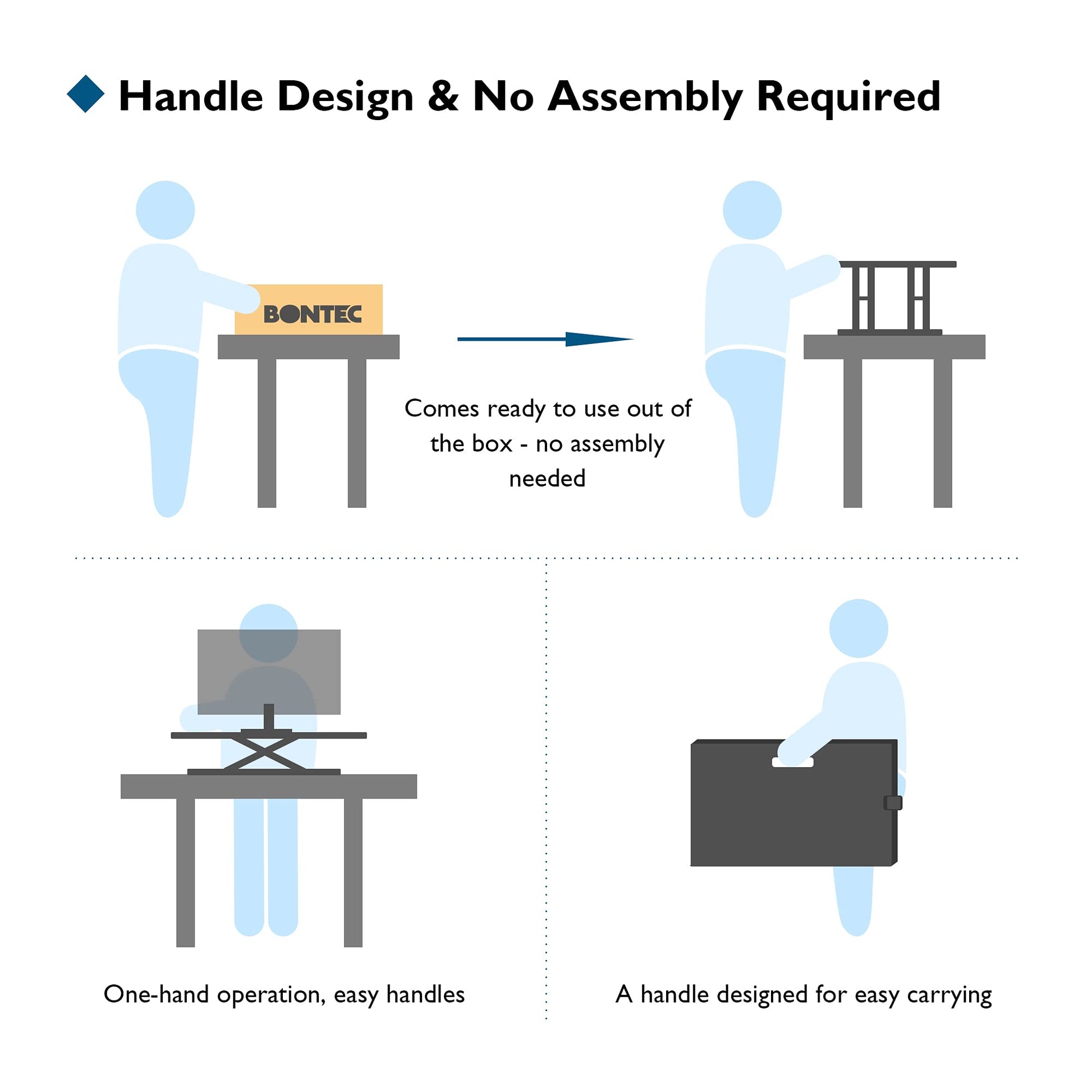 Handle Design & No Assembly Required

BONTEC

Comes ready to use out of the box - no assembly needed

One-hand operation, easy handles

A handle designed for easy carrying