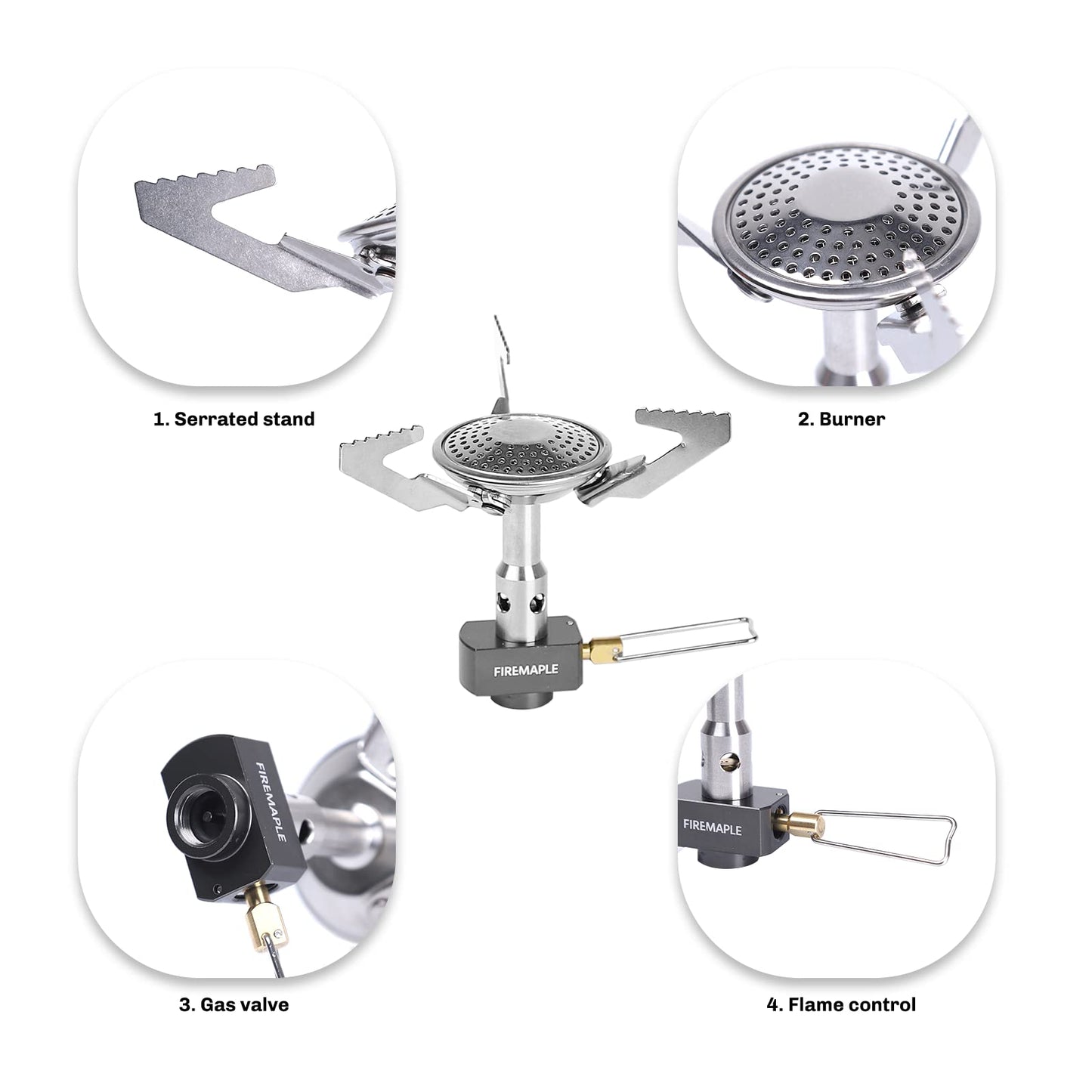 1. Serrated stand

2. Burner

FIREMAPLE

FIREMAPLE

FIREMAPLE

3. Gas valve

4. Flame control