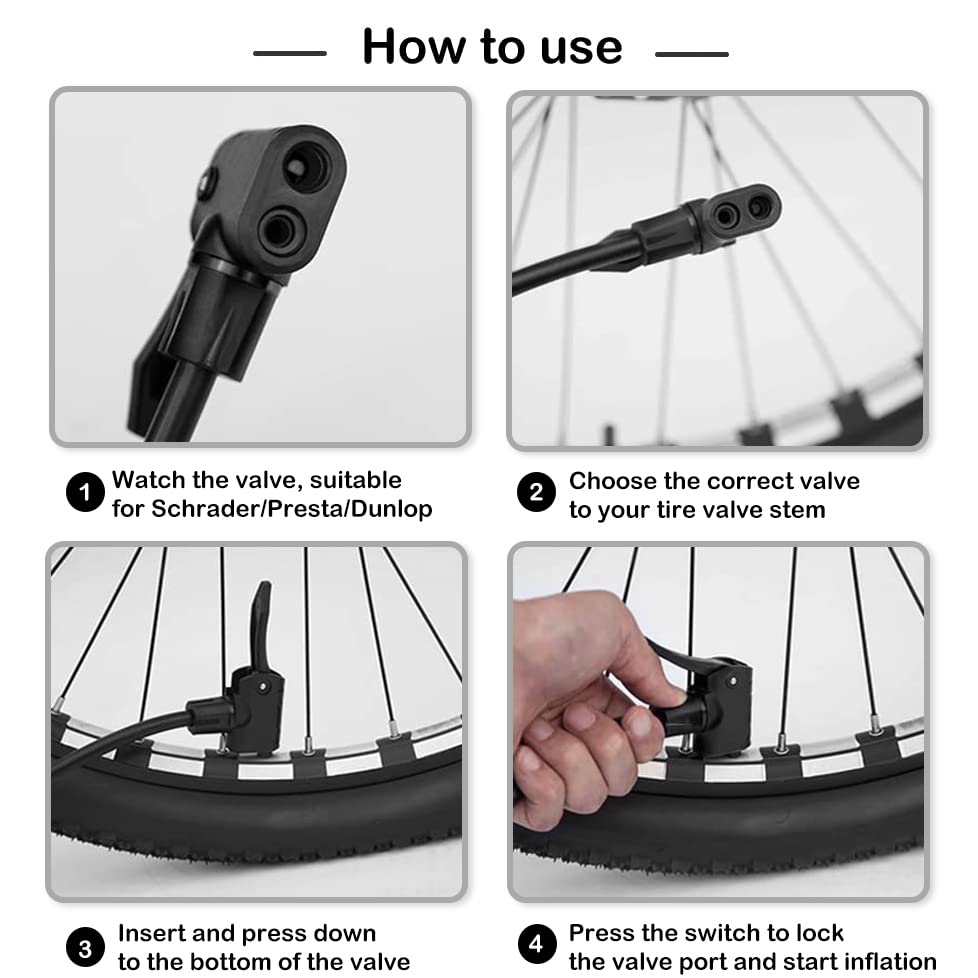 How to use

1 Watch the valve, suitable for Schrader/Presta/Dunlop

2 Choose the correct valve to your tire valve stem

3 Insert and press down to the bottom of the valve

4 Press the switch to lock the valve port and start inflation