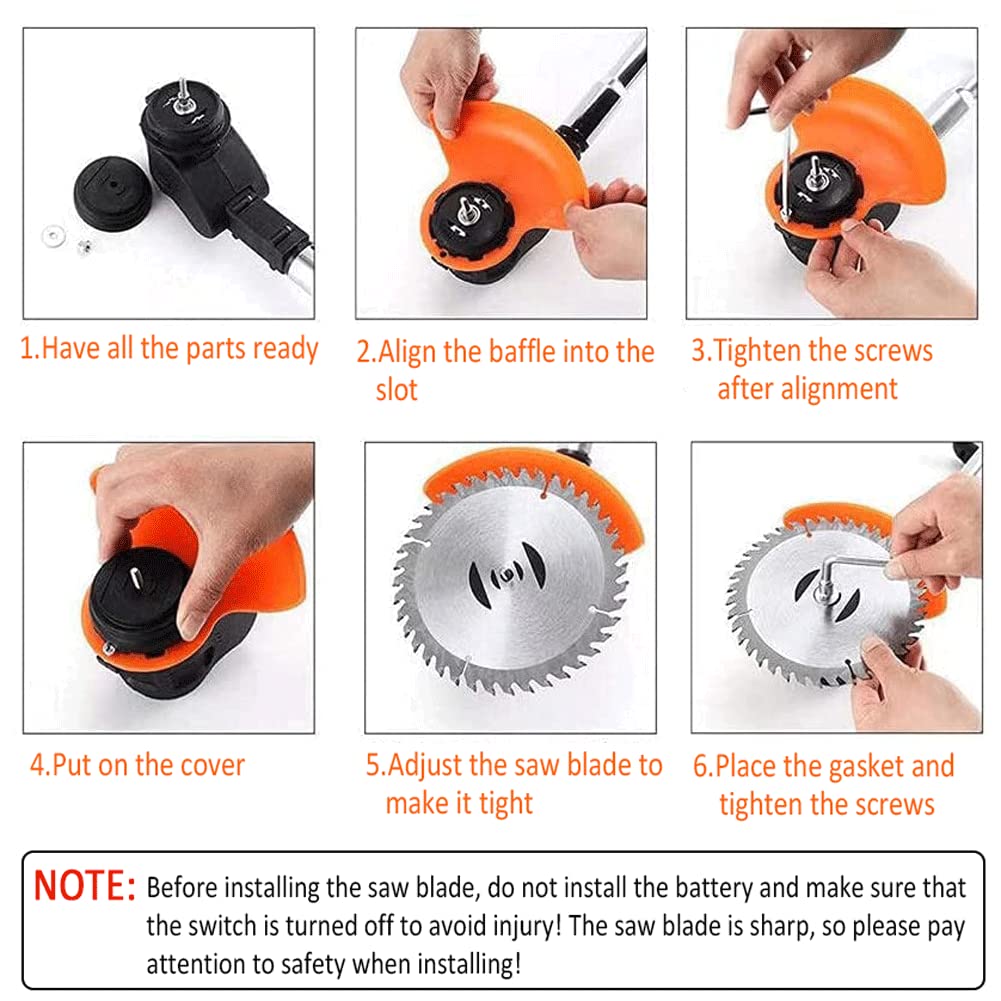 1.Have all the parts ready

2.Align the baffle into the slot

3.Tighten the screws after alignment

4.Put on the cover

5.Adjust the saw blade to make it tight

6.Place the gasket and tighten the screws

NOTE: Before installing the saw blade, do not install the battery and make sure that the switch is turned off to avoid injury! The saw blade is sharp, so please pay attention to safety when installing!