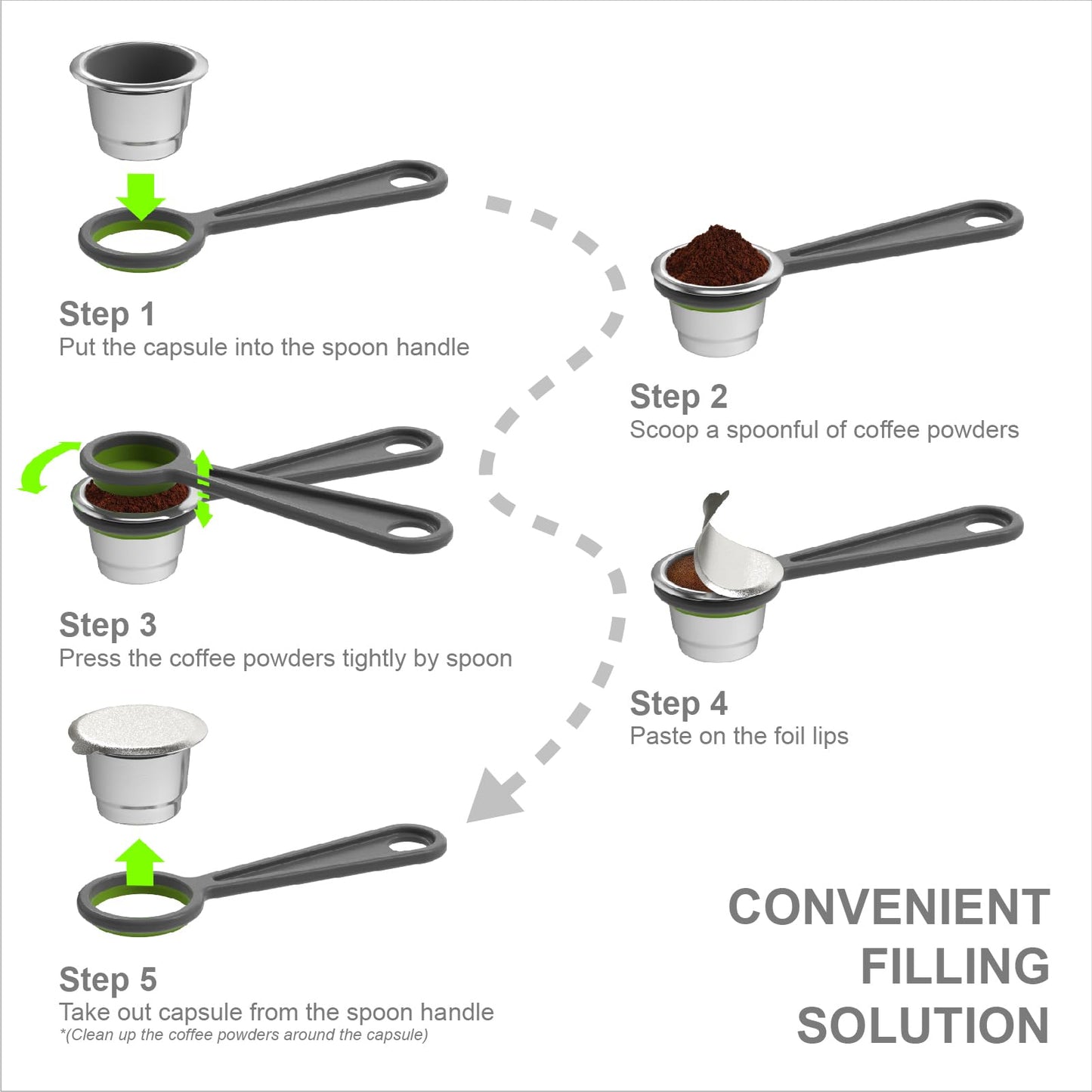 Step 1
Put the capsule into the spoon handle

Step 2
Scoop a spoonful of coffee powders

Step 3
Press the coffee powders tightly by spoon

Step 4
Paste on the foil lips

Step 5
Take out capsule from the spoon handle
*(Clean up the coffee powders around the capsule)

CONVENIENT FILLING SOLUTION