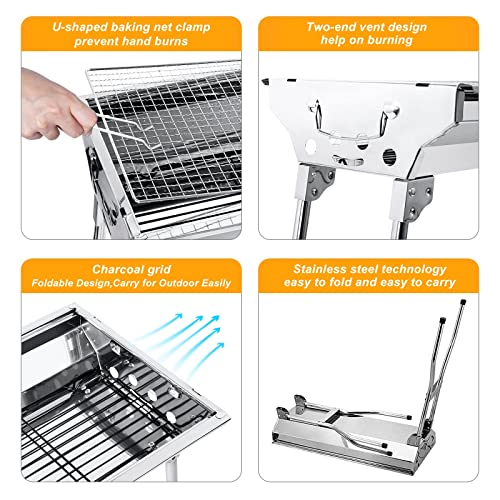 U-shaped baking net clamp prevent hand burns

Two-end vent design help on burning

Charcoal grid
Foldable Design,Carry for Outdoor Easily

Stainless steel technology easy to fold and easy to carry