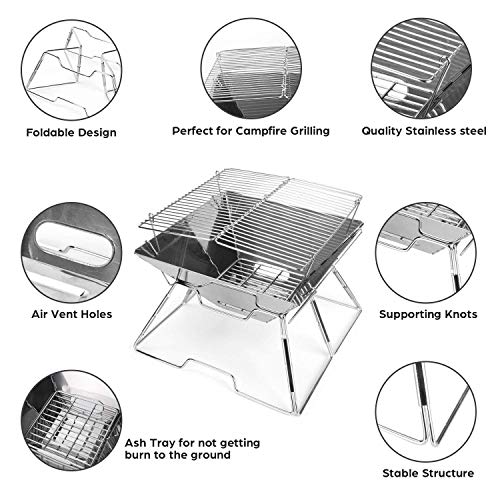 Foldable Design

Perfect for Campfire Grilling

Quality Stainless steel

Air Vent Holes

Supporting Knots

Ash Tray for not getting burn to the ground

Stable Structure