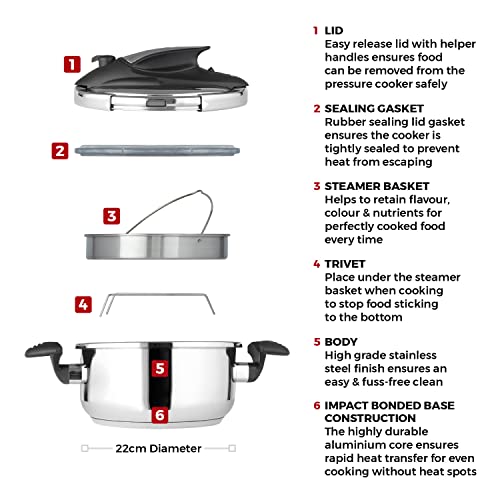 1

2

3

4

5

6

22cm Diameter

1 LID
Easy release lid with helper handles ensures food can be removed from the pressure cooker safely

2 SEALING GASKET
Rubber sealing lid gasket ensures the cooker is tightly sealed to prevent heat from escaping

3 STEAMER BASKET
Helps to retain flavour, colour & nutrients for perfectly cooked food every time

4 TRIVET
Place under the steamer basket when cooking to stop food sticking to the bottom

5 BODY
High grade stainless steel finish ensures an easy & fuss-free clean

6 IMPACT BONDED BASE CONSTRUCTION
The highly durable aluminium core ensures rapid heat transfer for even cooking without heat spots