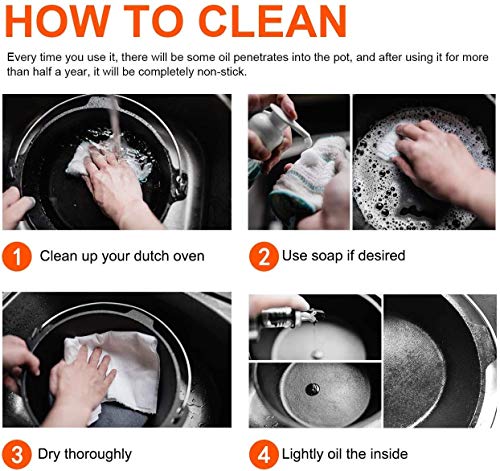 HOW TO CLEAN

Every time you use it, there will be some oil penetrates into the pot, and after using it for more than half a year, it will be completely non-stick.

1 Clean up your dutch oven

2 Use soap if desired

3 Dry thoroughly

4 Lightly oil the inside