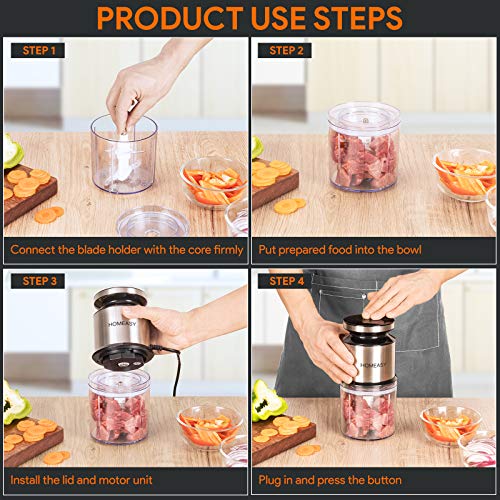 PRODUCT USE STEPS

STEP 1

Connect the blade holder with the core firmly

STEP 2

Put prepared food into the bowl

STEP 3

HOMEASY

Install the lid and motor unit

STEP 4

HOMEASY

Plug in and press the button