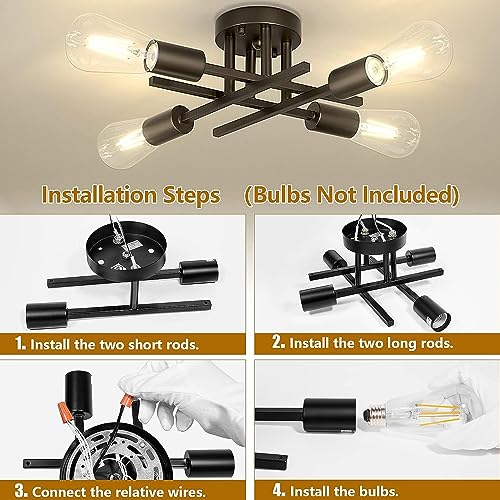 Installation Steps (Bulbs Not Included)

1. Install the two short rods.

2. Install the two long rods.

3. Connect the relative wires.

4. Install the bulbs.