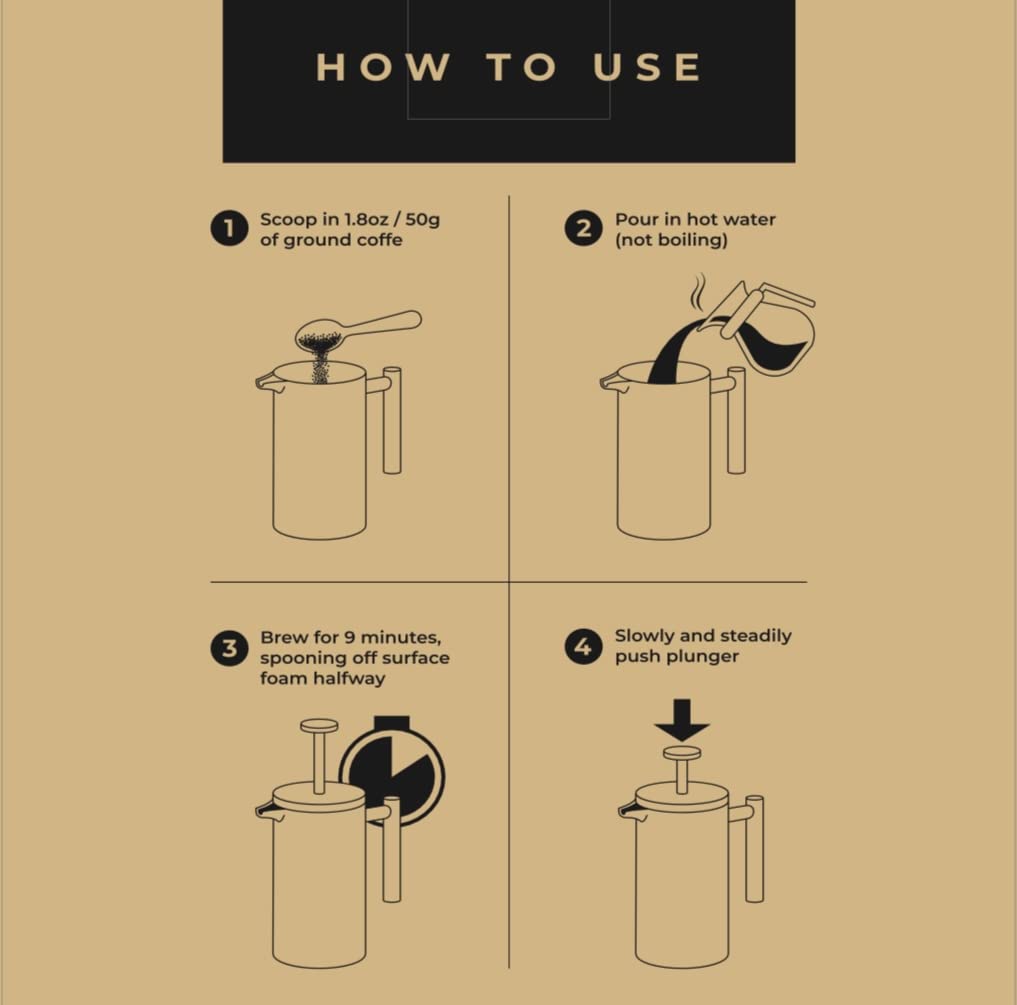 HOW TO USE

1 Scoop in 1.8oz / 50g of ground coffe

2 Pour in hot water (not boiling)

3 Brew for 9 minutes, spooning off surface foam halfway

4 Slowly and steadily push plunger