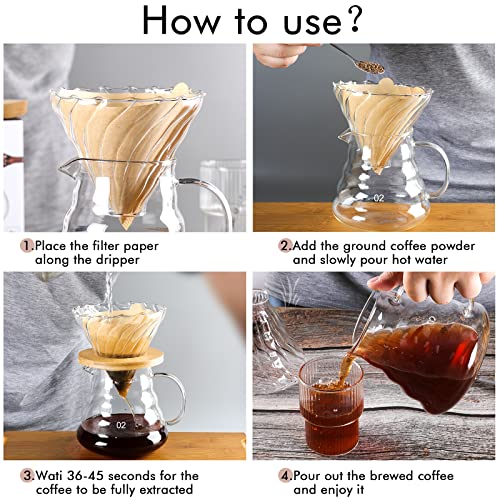 How to use?

02

1.Place the filter paper along the dripper

2.Add the ground coffee powder and slowly pour hot water

02

3.Wati 36-45 seconds for the coffee to be fully extracted

4.Pour out the brewed coffee and enjoy it