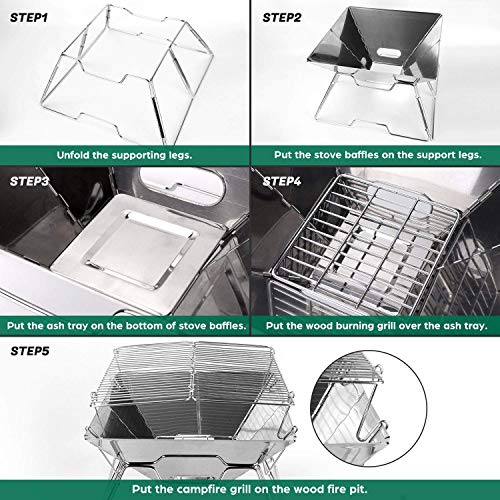 STEP1

Unfold the supporting legs.

STEP2

Put the stove baffles on the support legs.

STEP3

Put the ash tray on the bottom of stove baffles.

STEP4

Put the wood burning grill over the ash tray.

STEP5

Put the campfire grill on the wood fire pit.