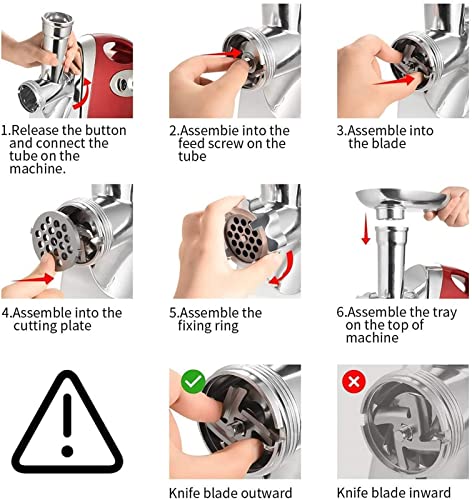 1.Release the button and connect the tube on the machine.

2.Assembie into the feed screw on the tube

3.Assemble into the blade

4.Assemble into the cutting plate

5.Assemble the fixing ring

6.Assemble the tray on the top of machine

Knife blade outward

Knife blade inward