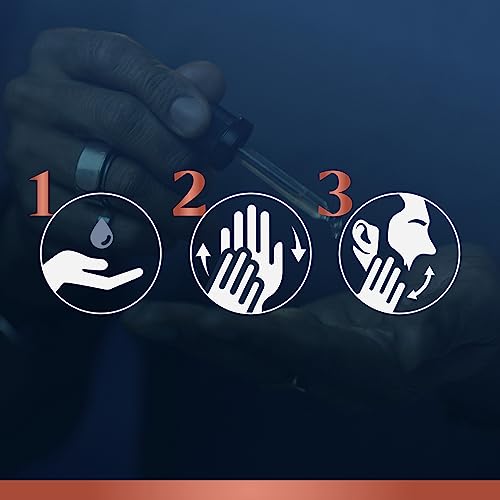 1
2
3