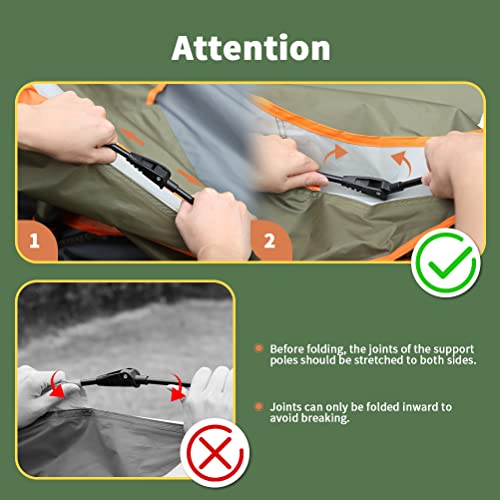 Attention

1

2

Before folding, the joints of the support poles should be stretched to both sides.

Joints can only be folded inward to avoid breaking.