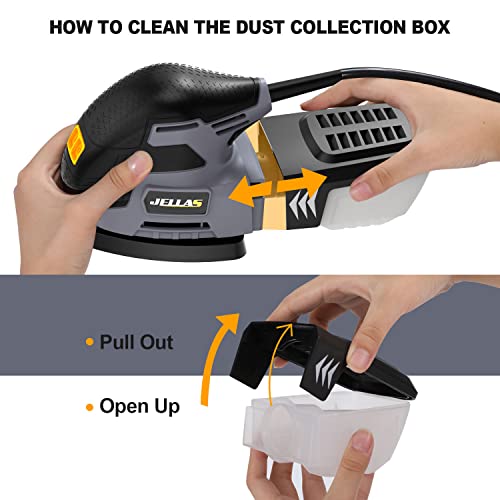 HOW TO CLEAN THE DUST COLLECTION BOX

JELLAS

• Pull Out

• Open Up