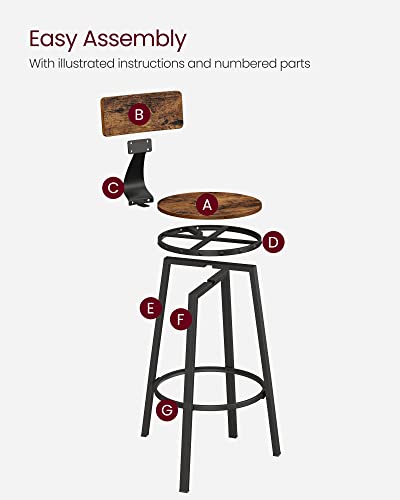 Easy Assembly
With illustrated instructions and numbered parts

B
C
A
D
E
F
G