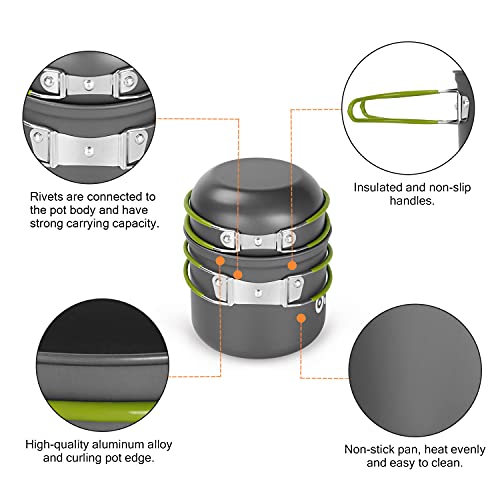 Rivets are connected to the pot body and have strong carrying capacity.

Insulated and non-slip handles.

High-quality aluminum alloy and curling pot edge.

Non-stick pan, heat evenly and easy to clean.