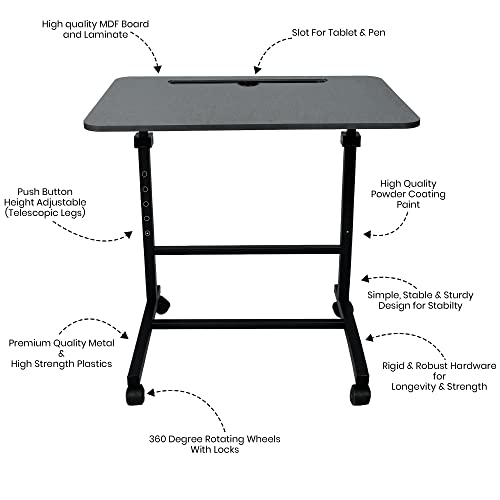 High quality MDF Board and Laminate

Slot For Tablet & Pen

Push Button Height Adjustable (Telescopic Legs)

High Quality Powder Coating Paint

Simple, Stable & Sturdy Design for Stabilty

Premium Quality Metal & High Strength Plastics

Rigid & Robust Hardware for Longevity & Strength

360 Degree Rotating Wheels With Locks