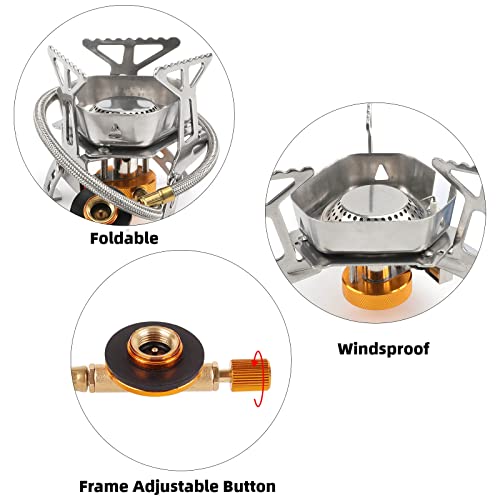 Foldable

Windsproof

Frame Adjustable Button