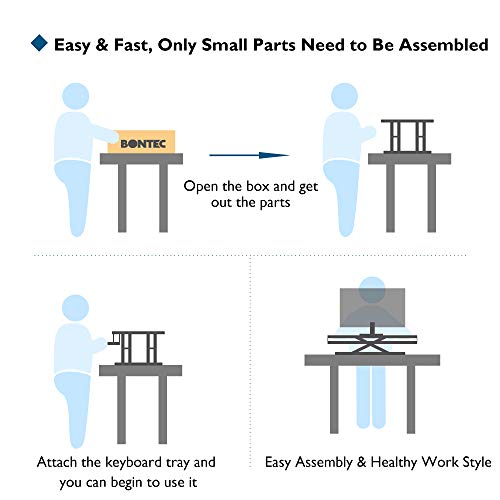 Easy & Fast, Only Small Parts Need to Be Assembled

BONTEC

Open the box and get out the parts

Attach the keyboard tray and you can begin to use it

Easy Assembly & Healthy Work Style