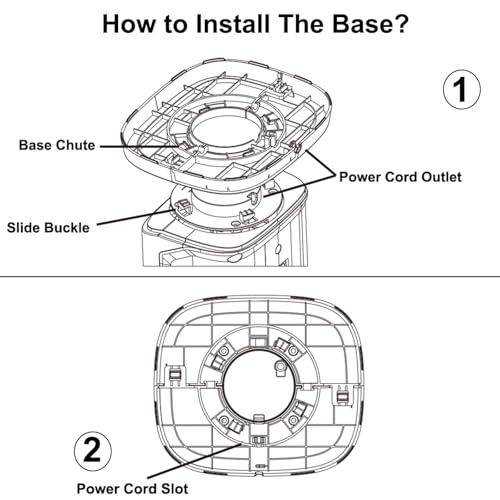 How to Install The Base?

1

Base Chute

Power Cord Outlet

Slide Buckle

2

Power Cord Slot