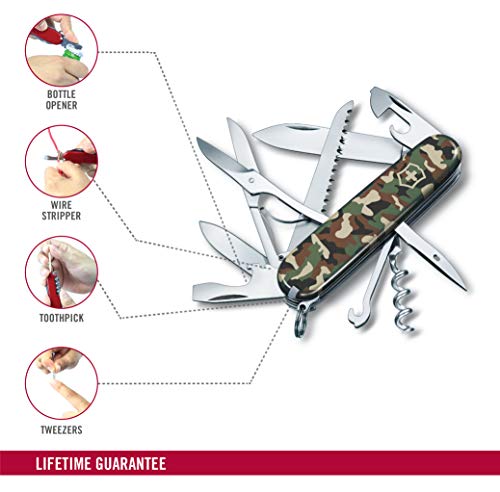 BOTTLE OPENER

WIRE STRIPPER

TOOTHPICK

TWEEZERS

LIFETIME GUARANTEE