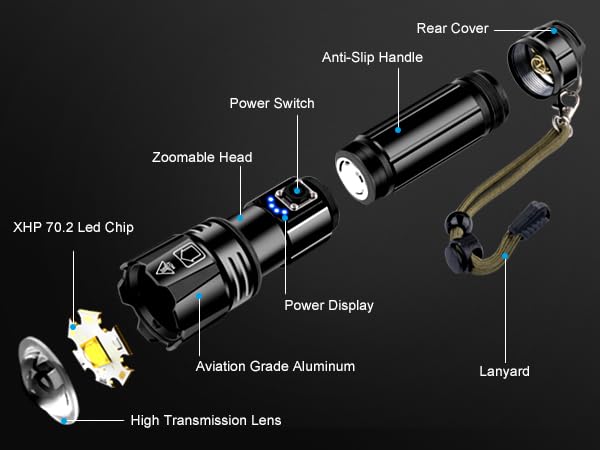 Rear Cover

Anti-Slip Handle

Power Switch

Zoomable Head

XHP 70.2 Led Chip

Power Display

Aviation Grade Aluminum

Lanyard

High Transmission Lens